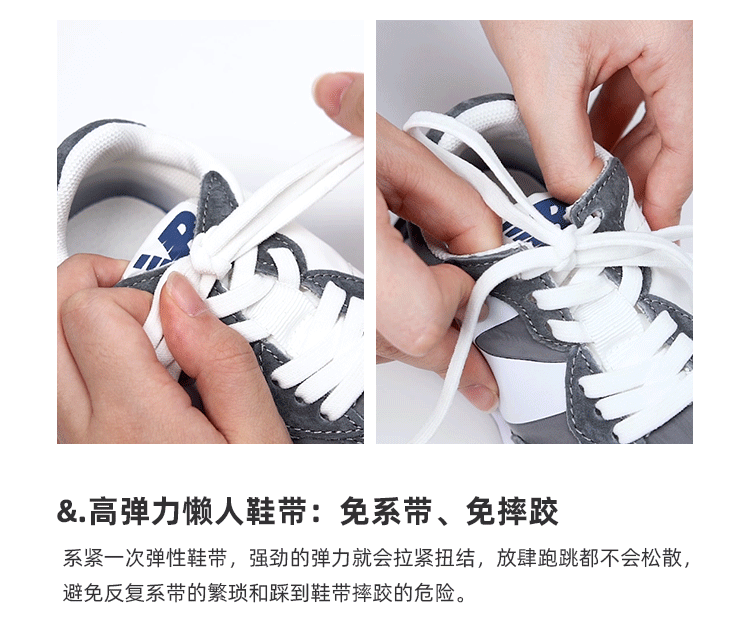 &.高弹力懒人鞋带：免系带、免摔跤

系紧一次弹性鞋带，强劲的弹力就会拉紧扭结，放肆跑跳都不会松散，避免反复系带的繁琐和踩到鞋带摔跤的危险。